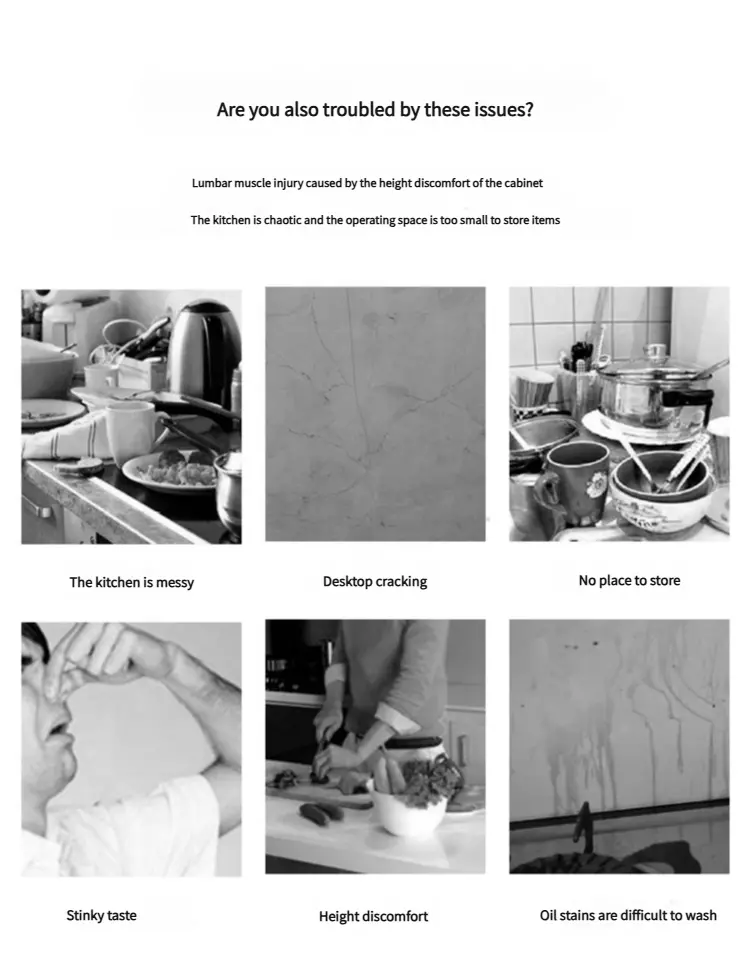 Are you also troubled by these issues?

Lumbar muscle injury caused by the height discomfort of the cabinet

The kitchen is chaotic and the operating space is too small to store items

The kitchen is messy

Desktop cracking

No place to store

Stinky taste

Height discomfort

Oil stains are difficult to wash