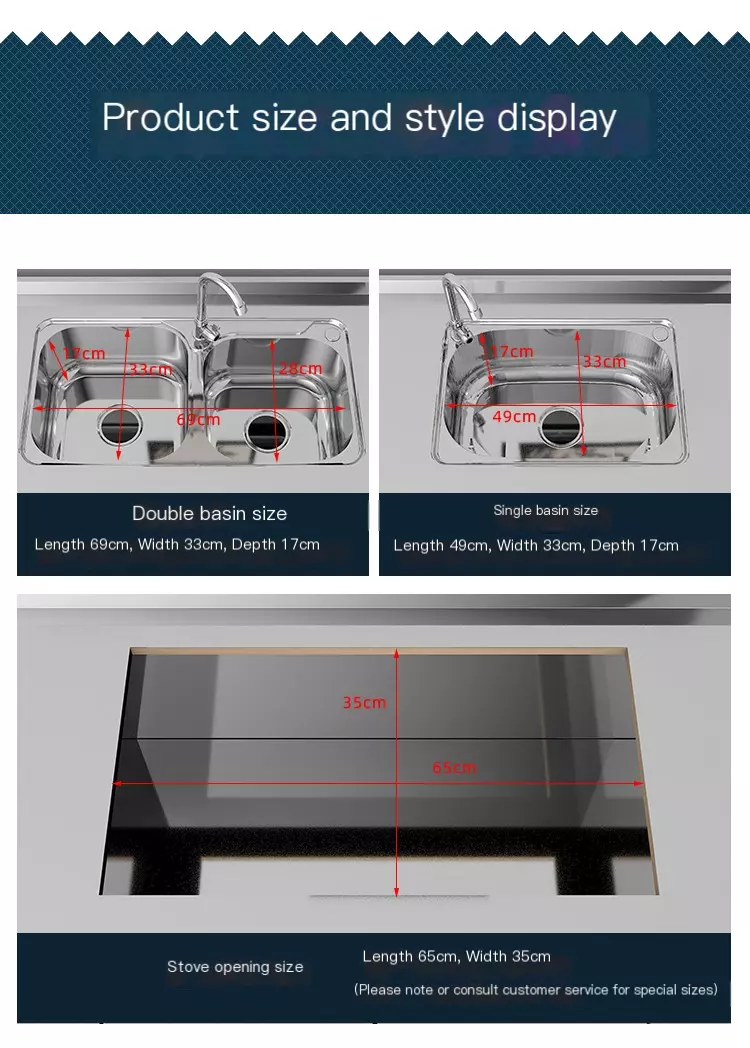 Product size and style display

17cm
33cm
28cm
69cm

Double basin size
Length 69cm, Width 33cm, Depth 17cm

17cm
33cm
49cm

Single basin size
Length 49cm, Width 33cm, Depth 17cm

35cm
65cm

Stove opening size
Length 65cm, Width 35cm
(Please note or consult customer service for special sizes)