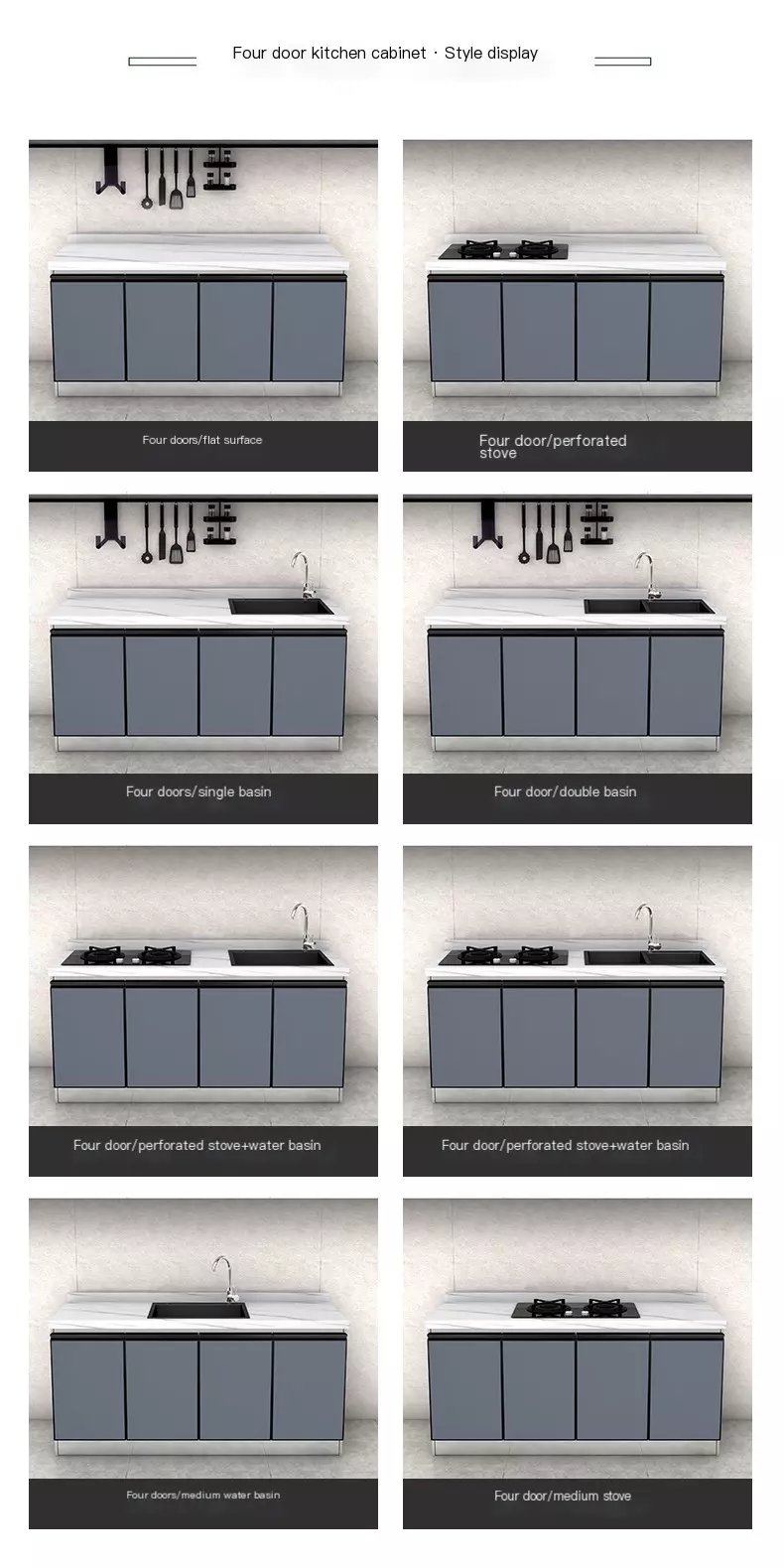 Four door kitchen cabinet · Style display

Four doors/flat surface

Four door/perforated stove

Four doors/single basin

Four door/double basin

Four door/perforated stove+water basin

Four door/perforated stove+water basin

Four doors/medium water basin

Four door/medium stove